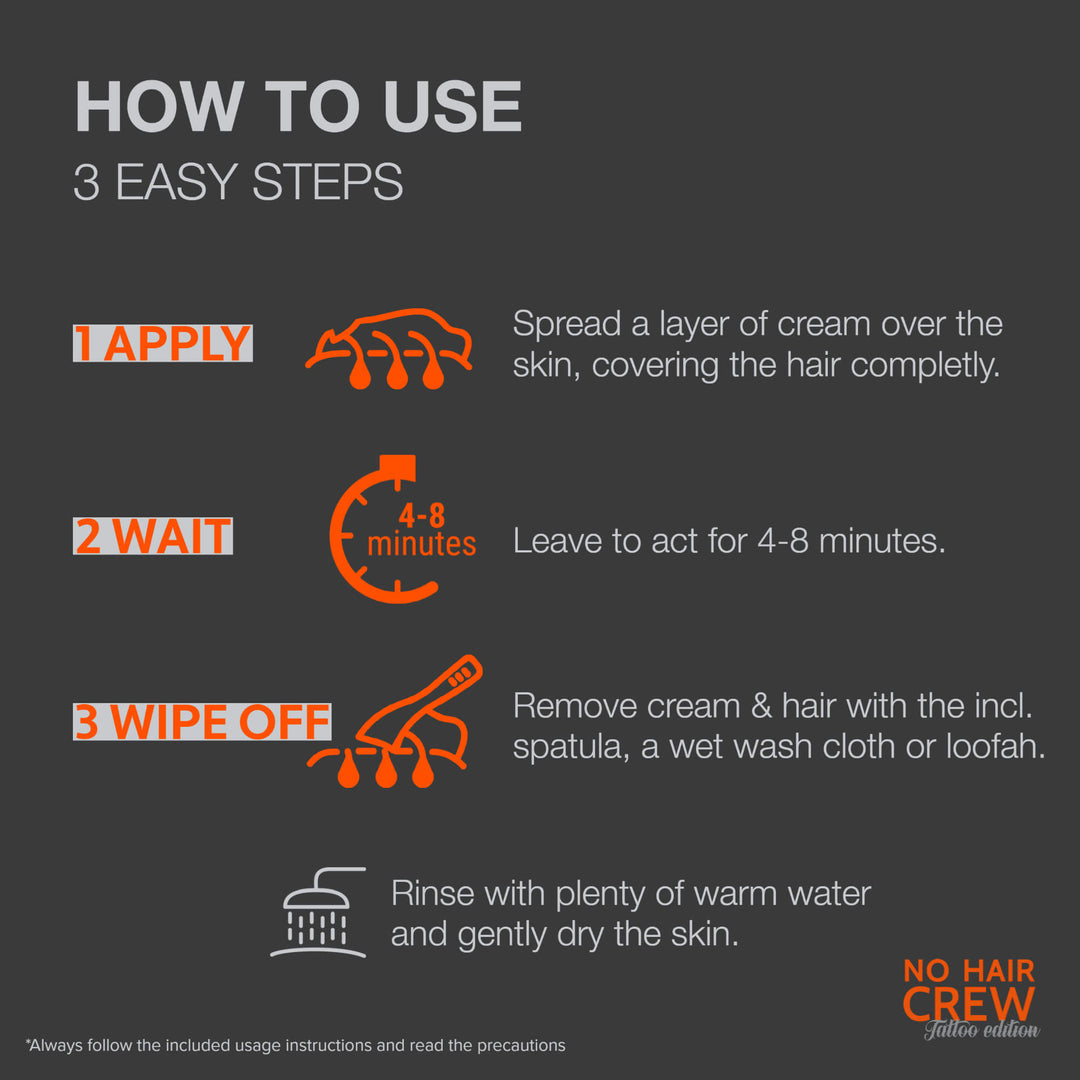 HOW TO USE
3 EASY STEPS

1 APPLY

Spread a layer of cream over the skin, covering the hair completly.

2 WAIT

4-8 minutes

Leave to act for 4-8 minutes.

3 WIPE OFF

Remove cream & hair with the incl. spatula, a wet wash cloth or loofah.

Rinse with plenty of warm water and gently dry the skin.

NO HAIR CREW
Tattoo edition

*Always follow the included usage instructions and read the precautions